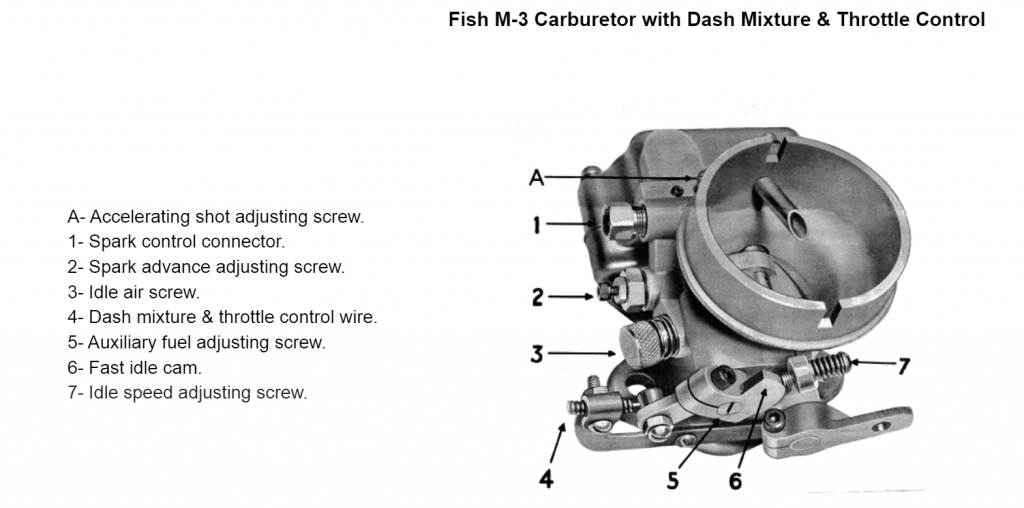 Fish M-3 Carburetor with Dash Mixture & Throttle Control

A- Accelerating shot adjusting screw.
1- Spark control connector.
2- Spark advance adjusting screw.
3- Idle air screw.
4- Dash mixture & throttle control wire.
5- Auxiliary fuel adjusting screw.
6- Fast idle cam.
7- Idle speed adjusting screw.

A
1
2
3
7
4
5
6